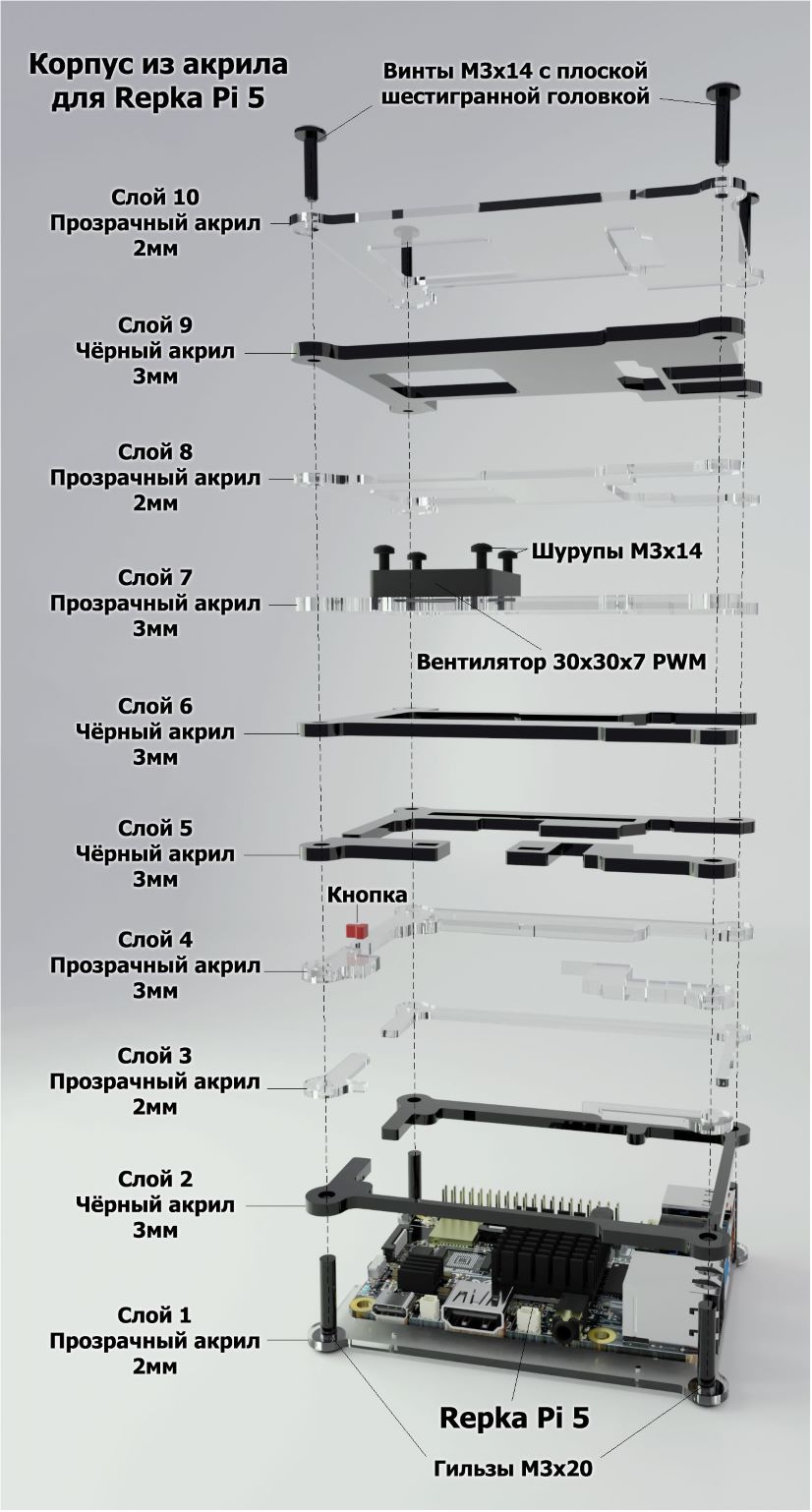 Корпус из акрила для Repka Pi 5

Винты М3х14 с плоской шестигранной головкой

Слой 10
Прозрачный акрил
2мм

Слой 9
Чёрный акрил
3мм

Слой 8
Прозрачный акрил
2мм

Шурупы М3х14

Слой 7
Прозрачный акрил
3мм

Вентилятор 30х30х7 PWM

Слой 6
Чёрный акрил
3мм

Слой 5
Чёрный акрил
3мм

Кнопка

Слой 4
Прозрачный акрил
3мм

Слой 3
Прозрачный акрил
2мм

Слой 2
Чёрный акрил
3мм

Слой 1
Прозрачный акрил
2мм

Repka Pi 5

Гильзы М3х20