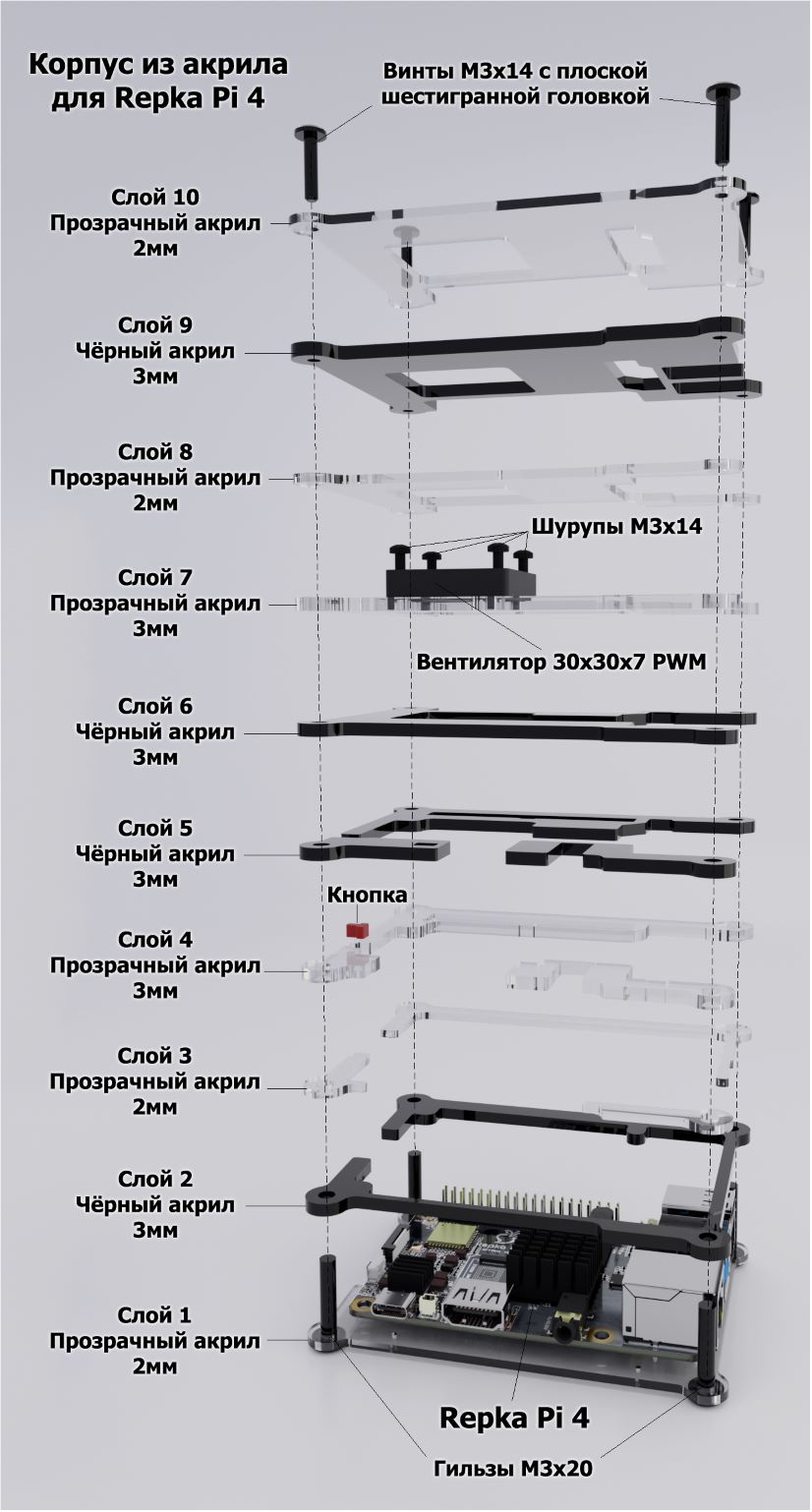 Корпус из акрила для Repka Pi 4

Винты М3х14 с плоской шестигранной головкой

Слой 10
Прозрачный акрил
2мм

Слой 9
Чёрный акрил
3мм

Слой 8
Прозрачный акрил
2мм

Шурупы М3х14

Слой 7
Прозрачный акрил
3мм

Вентилятор 30х30х7 PWM

Слой 6
Чёрный акрил
3мм

Слой 5
Чёрный акрил
3мм

Кнопка

Слой 4
Прозрачный акрил
3мм

Слой 3
Прозрачный акрил
2мм

Слой 2
Чёрный акрил
3мм

Слой 1
Прозрачный акрил
2мм

Repka Pi 4

Гильзы М3х20